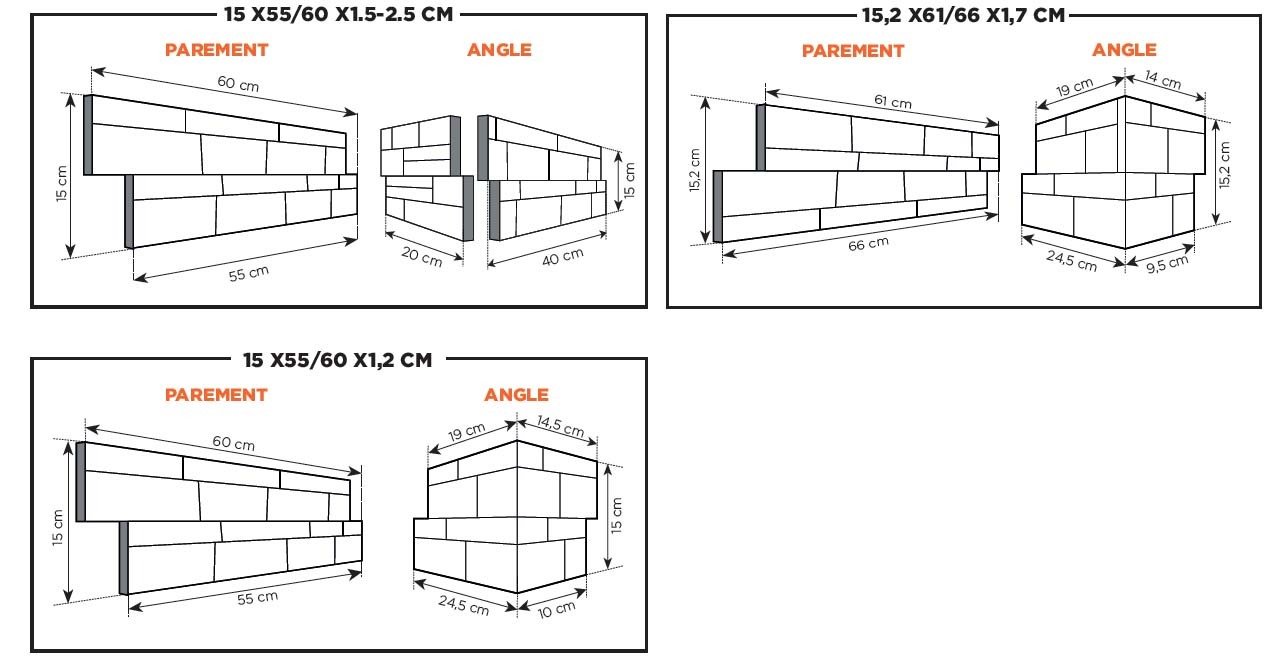 15 X55/60 X1.5-2.5 CM

PAREMENT

60 cm
15 cm
55 cm

ANGLE

20 cm
40 cm
15 cm

15,2 X61/66 X1,7 CM

PAREMENT

61 cm
15,2 cm
66 cm

ANGLE

19 cm
14 cm
15,2 cm
24,5 cm
9,5 cm

15 X55/60 X1,2 CM

PAREMENT

60 cm
15 cm
55 cm

ANGLE

19 cm
14,5 cm
15 cm
24,5 cm
10 cm