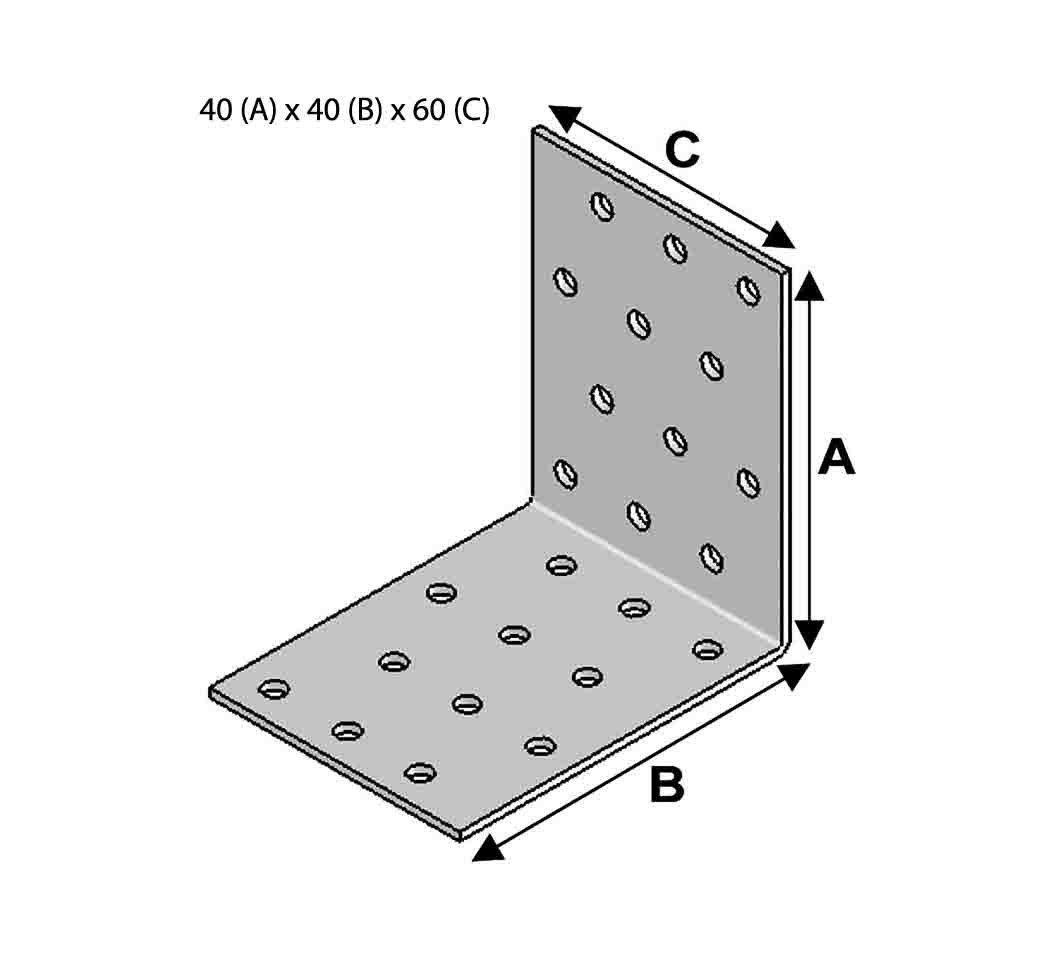 40 (A) x 40 (B) x 60 (C)

C

A

B