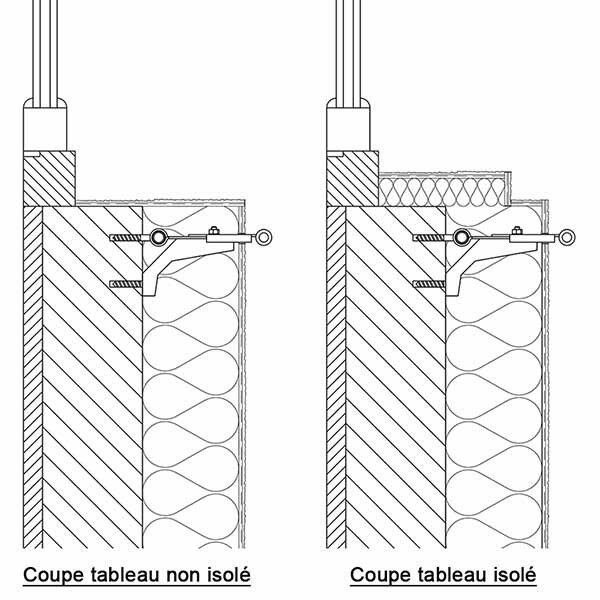 Coupe tableau non isolé

Coupe tableau isolé