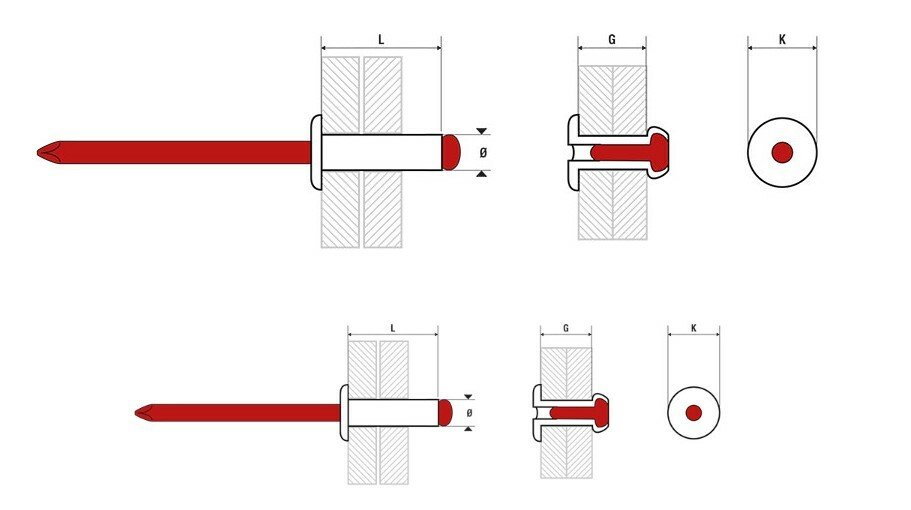 L
Ø
G
K

L
Ø
G
K