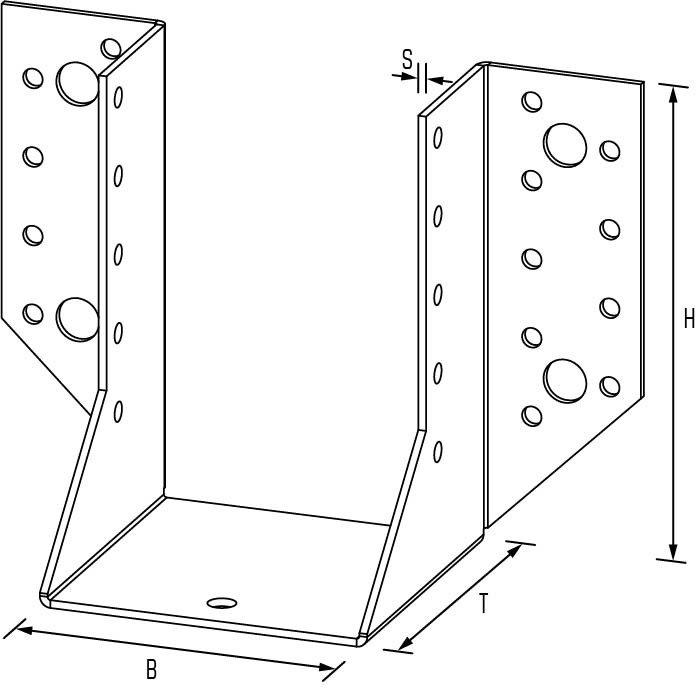 S
H
T
B