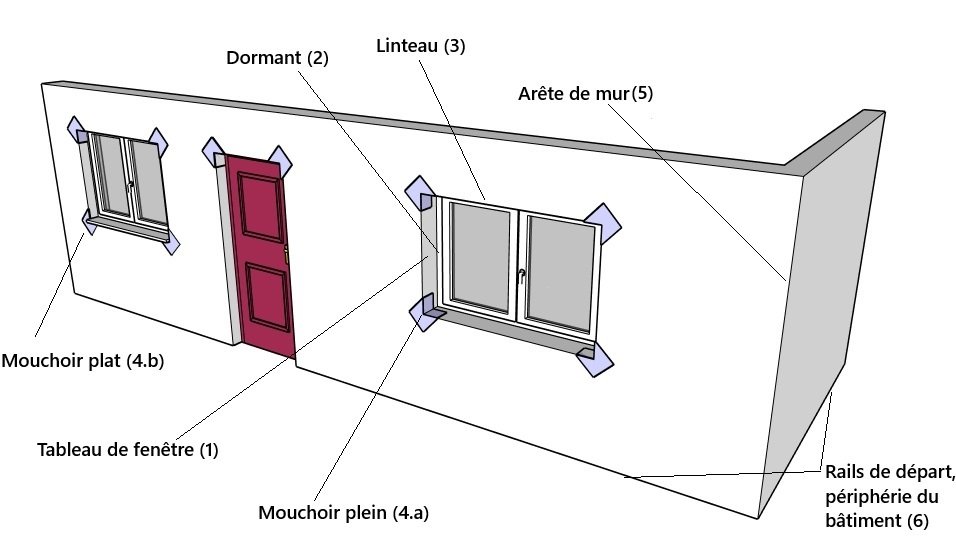 Dormant (2)

Linteau (3)

Arête de mur(5)

Mouchoir plat (4.b)

Tableau de fenêtre (1)

Mouchoir plein (4.a)

Rails de départ, périphérie du bâtiment (6)