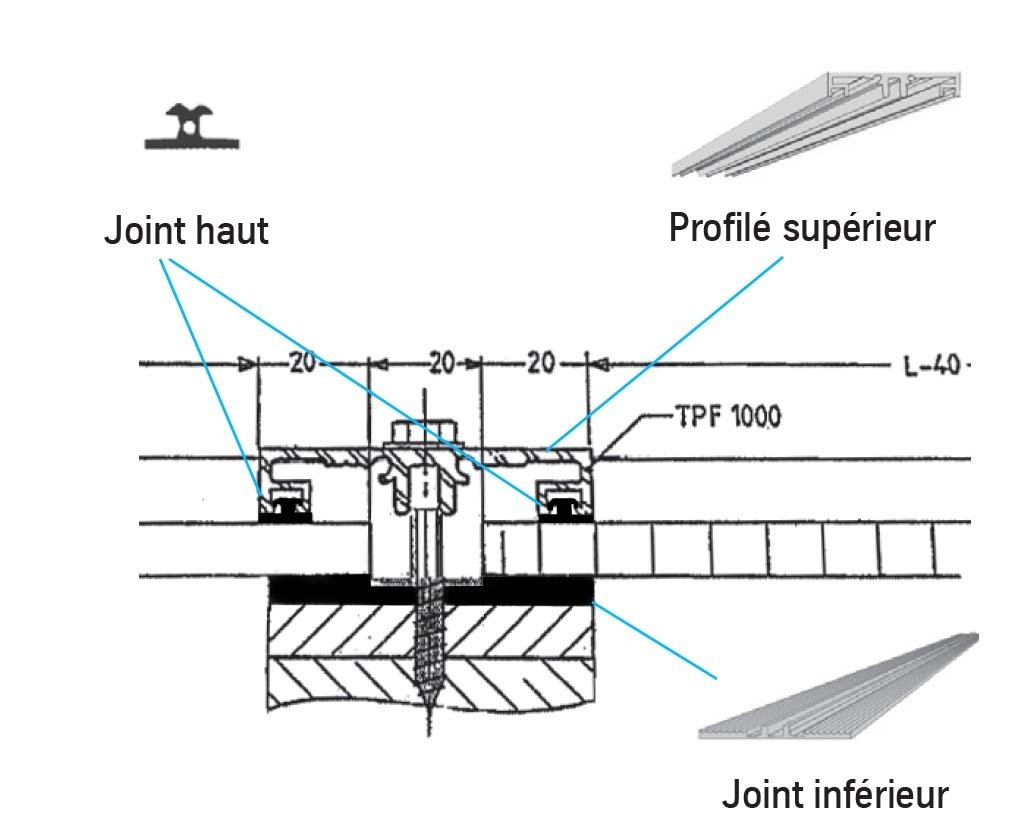 Joint haut

Profilé supérieur

20

20

20

L-40

TPF 1000

Joint inférieur